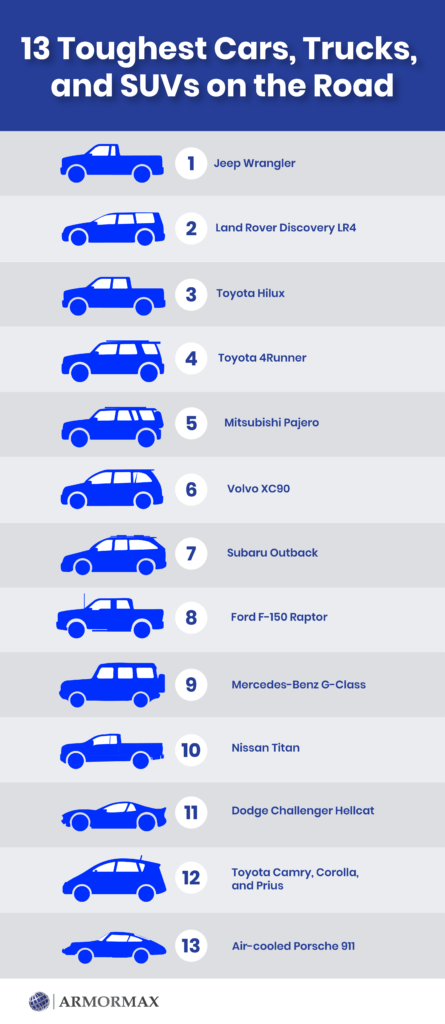 13 Toughest Cars, Trucks, and SUVs on the Road

1 Jeep Wrangler

2 Land Rover Discovery LR4

3 Toyota Hilux

4 Toyota 4Runner

5 Mitsubishi Pajero

6 Volvo XC90

7 Subaru Outback

8 Ford F-150 Raptor

9 Mercedes-Benz G-Class

10 Nissan Titan

11 Dodge Challenger Hellcat

12 Toyota Camry, Corolla, and Prius

13 Air-cooled Porsche 911

ARMORMAX